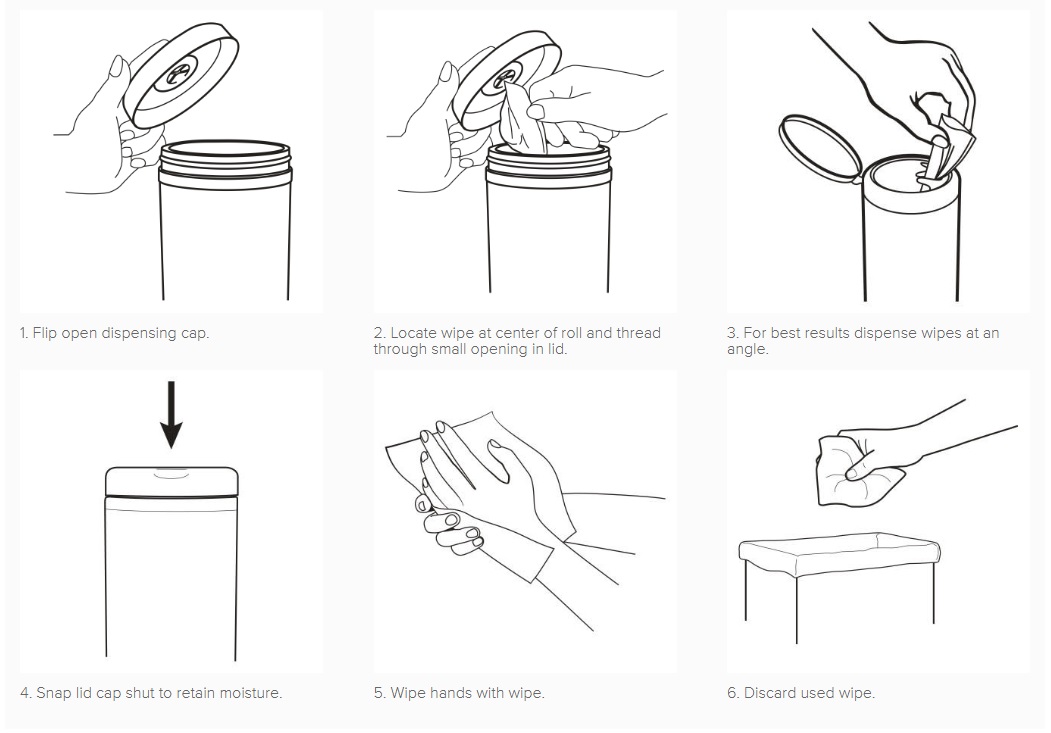 1. Flip open dispensing cap.

2. Locate wipe at center of roll and thread through small opening in lid.

3. For best results dispense wipes at an angle.

4. Snap lid cap shut to retain moisture.

5. Wipe hands with wipe.

6. Discard used wipe.